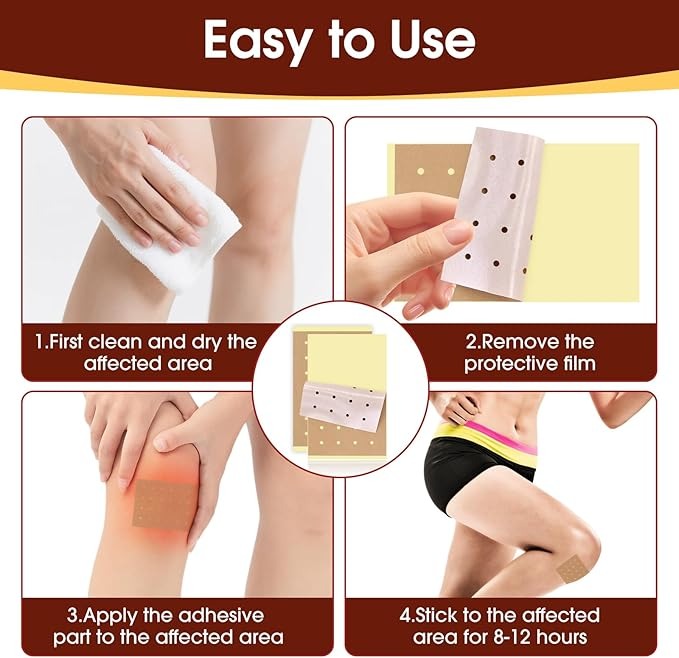 Easy to Use

1.First clean and dry the affected area

2.Remove the protective film

3.Apply the adhesive part to the affected area

4.Stick to the affected area for 8-12 hours